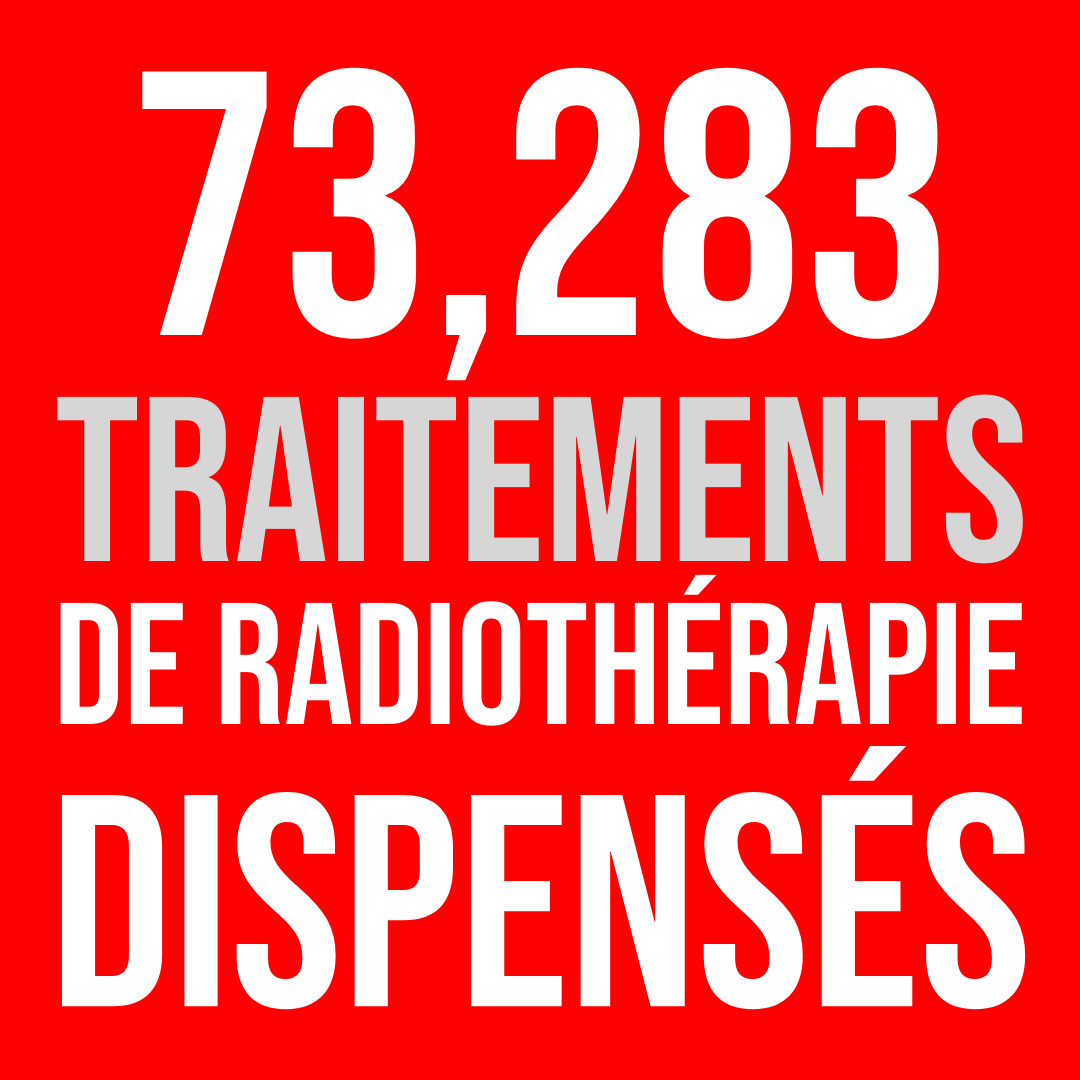 73,283
TRAITEMENTS
DE RADIOTHÉRAPIE
DISPENSÉS