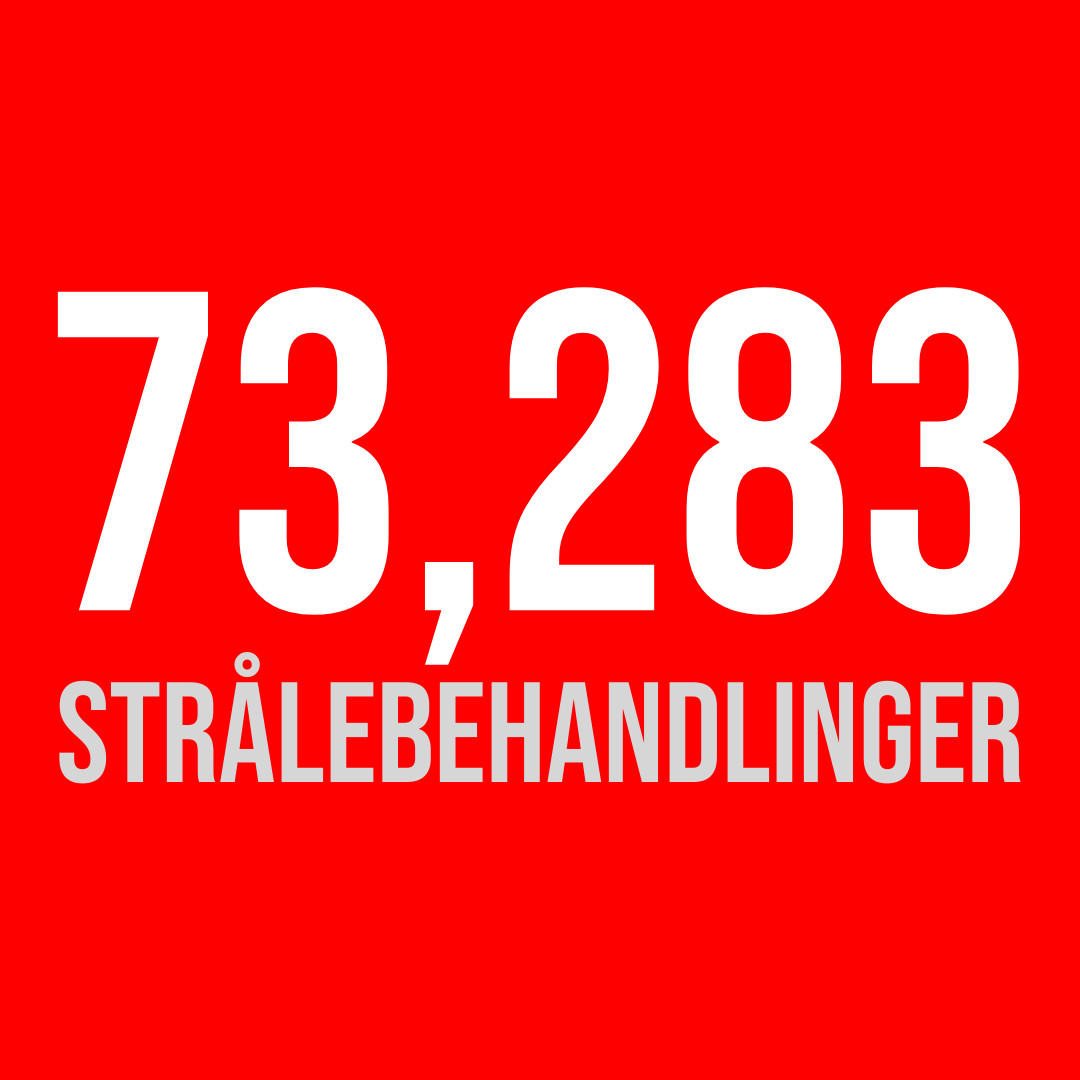 73,283
STRÅLEBEHANDLINGER