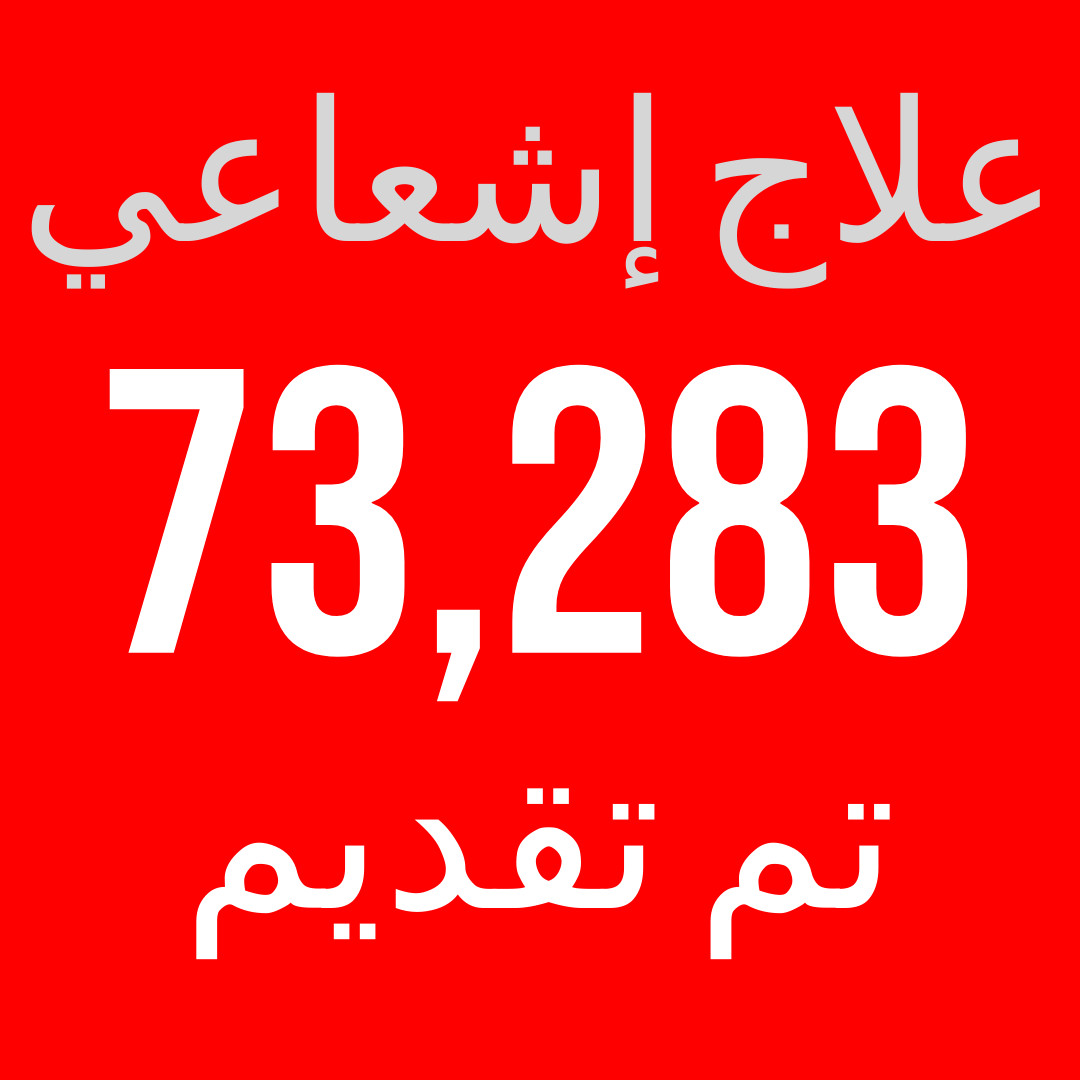 علاج إشعاعي

73,283

تم تقديم