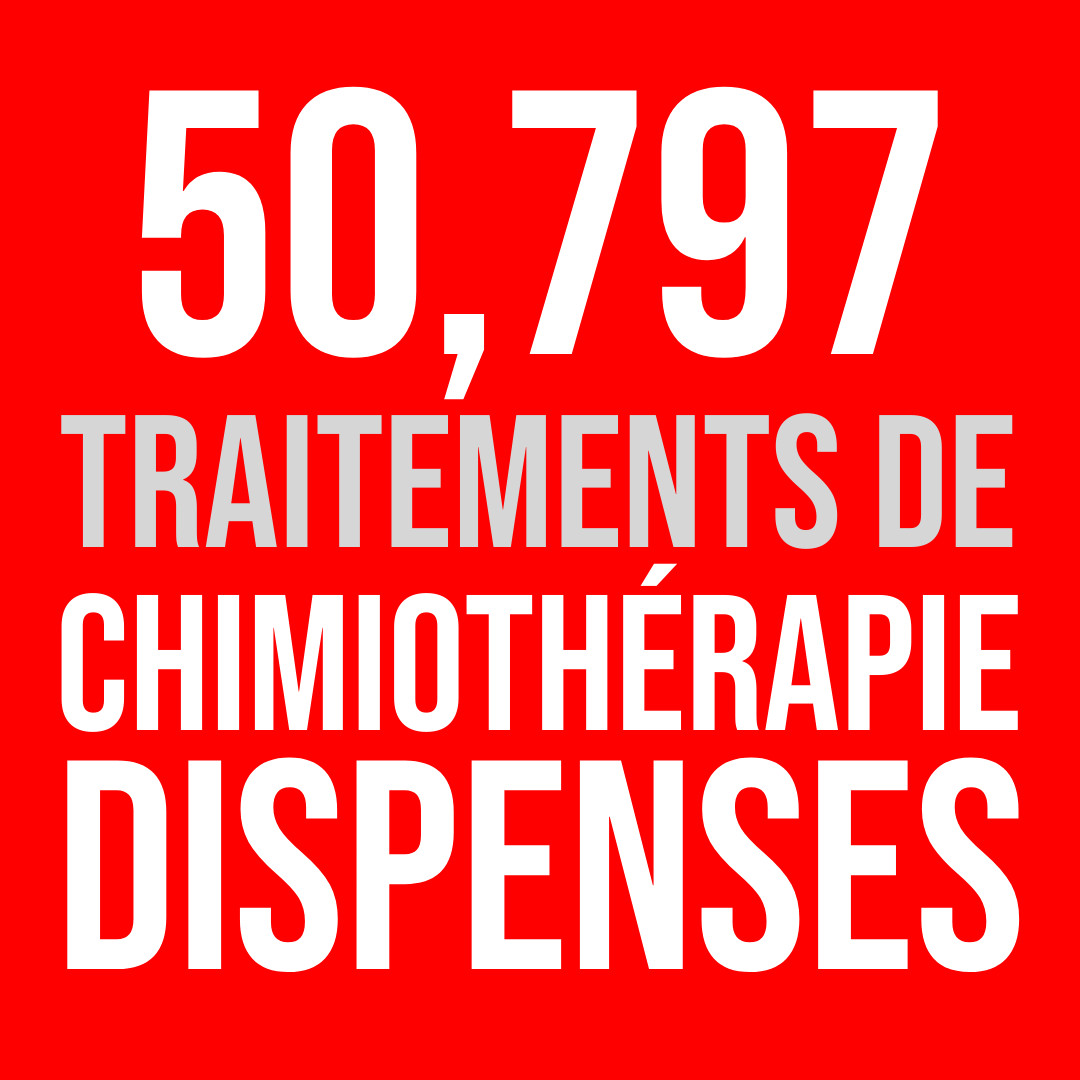 50,797
TRAITEMENTS DE
CHIMIOTHÉRAPIE
DISPENSES