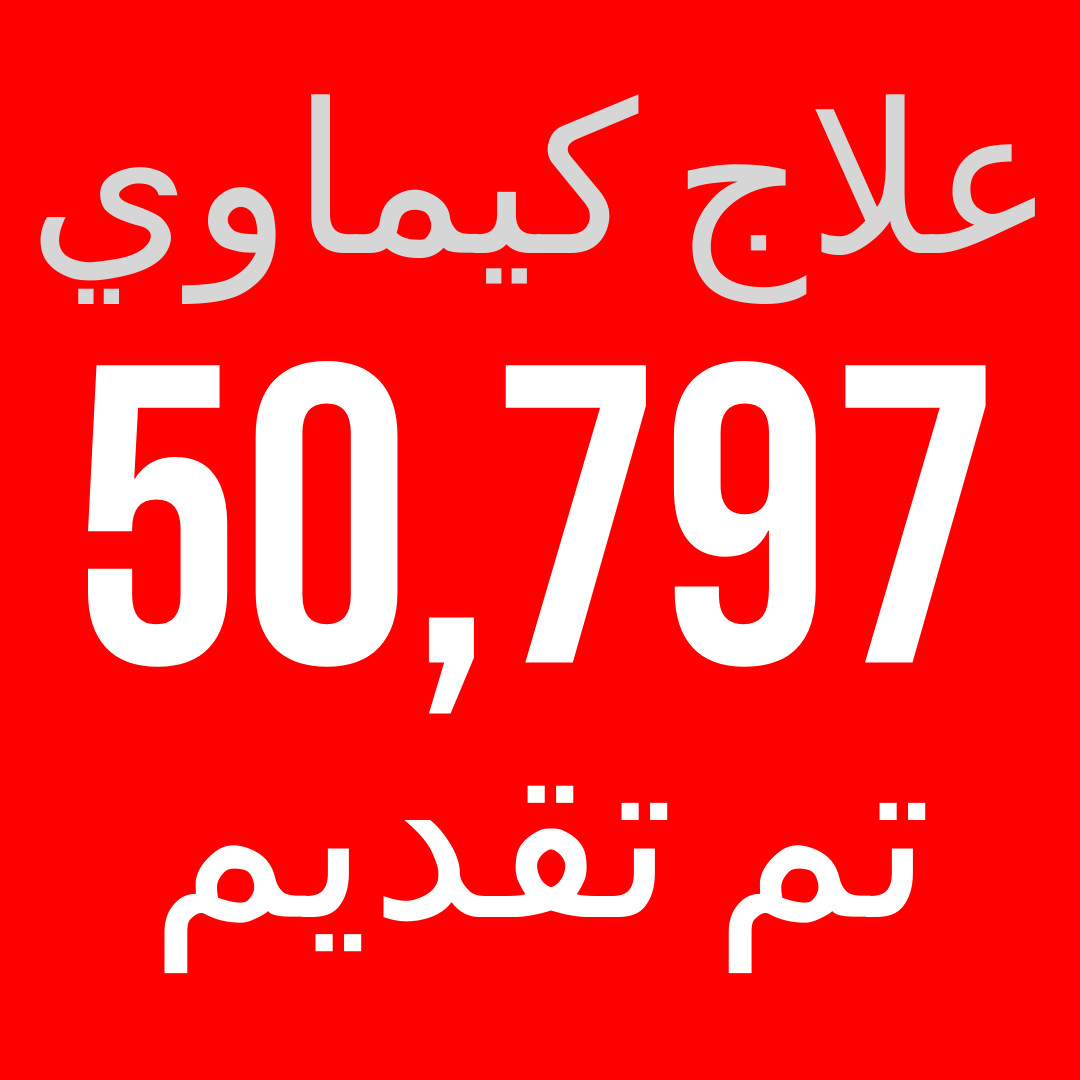 علاج كيماوي

50,797

تم تقديم