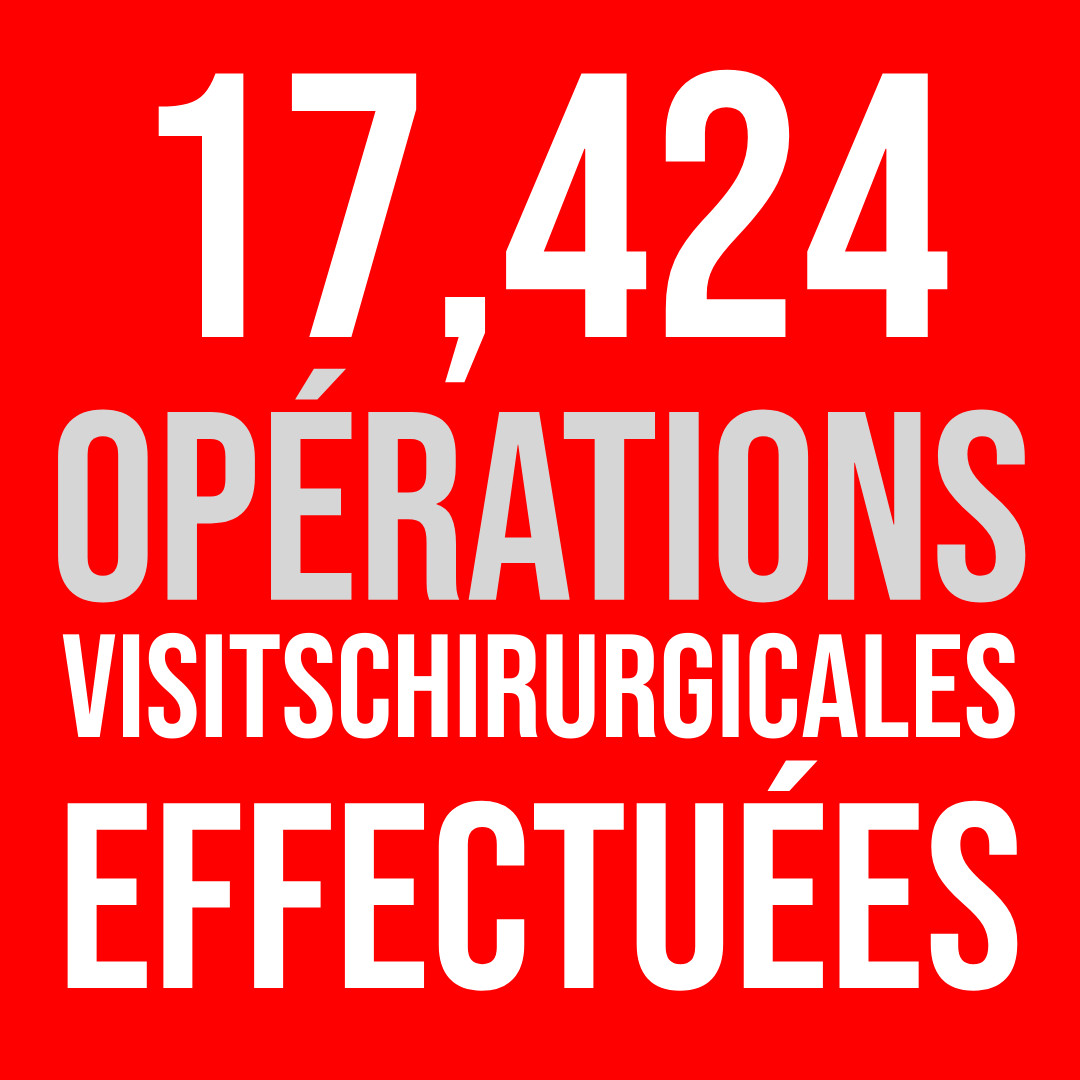 17,424
OPÉRATIONS
VISITSCHIRURGICALES
EFFECTUÉES