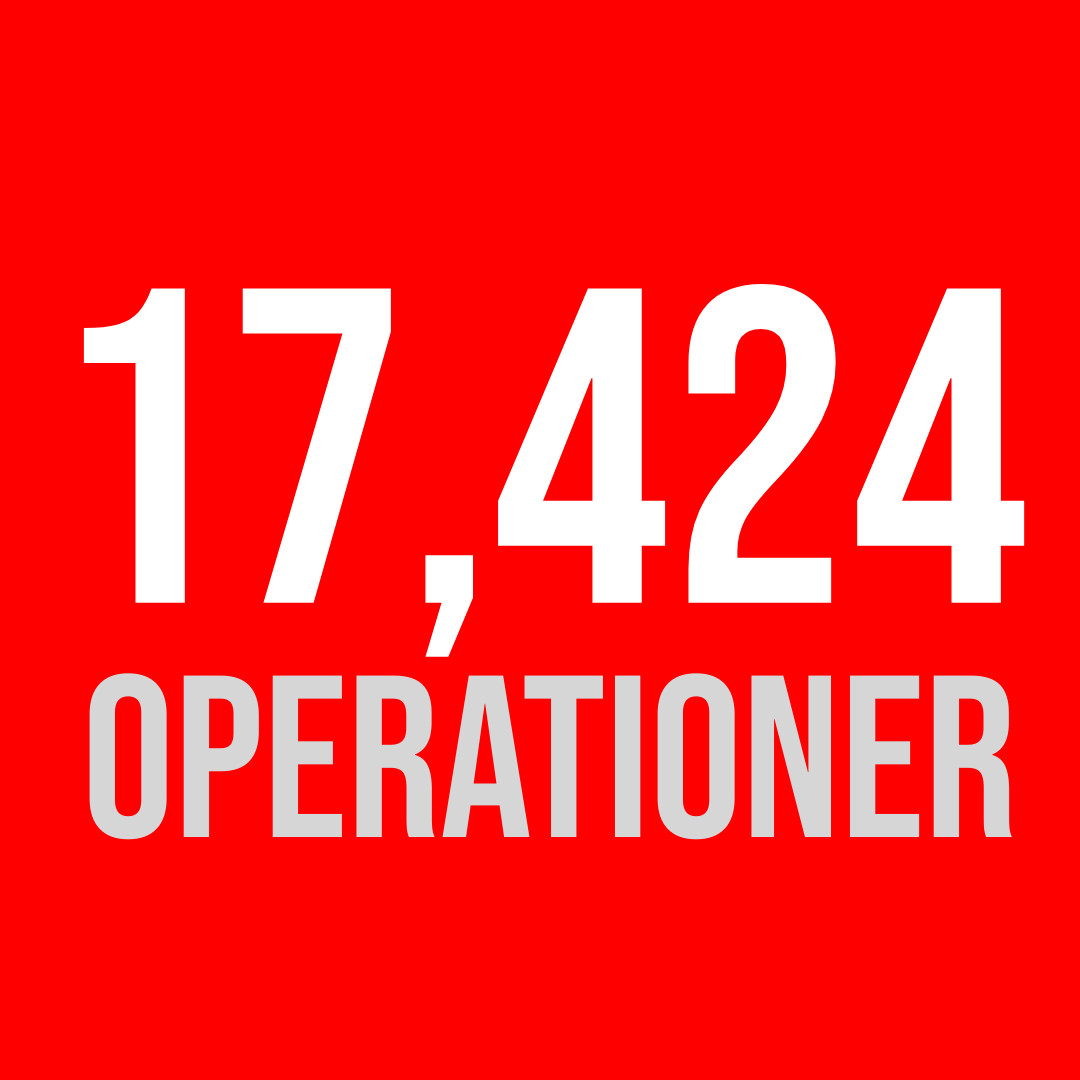 17,424
OPERATIONER