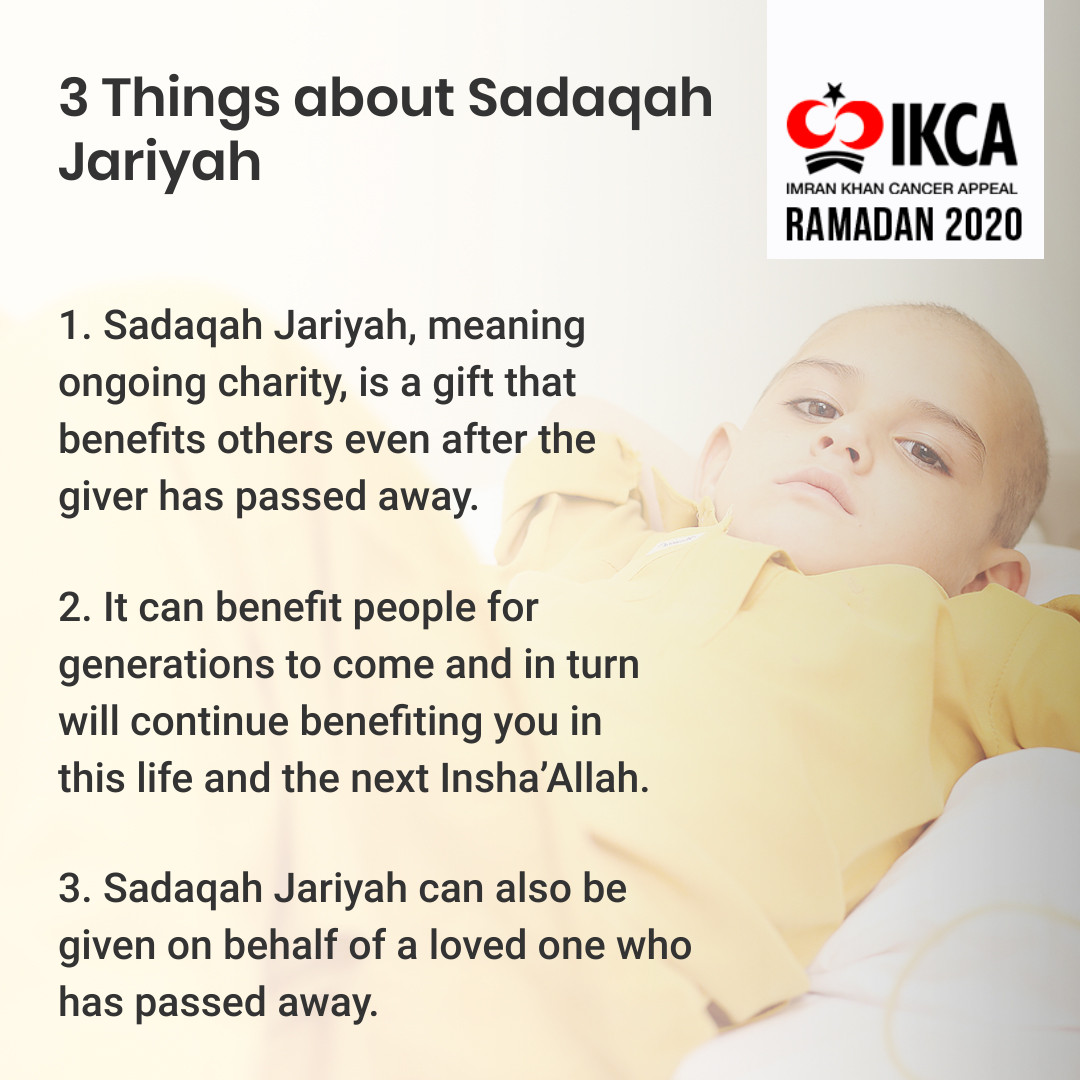 3 Things about Sadaqah Jariyah

IKCA
IMRAN KHAN CANCER APPEAL
RAMADAN 2020

1. Sadaqah Jariyah, meaning ongoing charity, is a gift that benefits others even after the giver has passed away.

2. It can benefit people for generations to come and in turn will continue benefiting you in this life and the next Insha'Allah.

3. Sadaqah Jariyah can also be given on behalf of a loved one who has passed away.