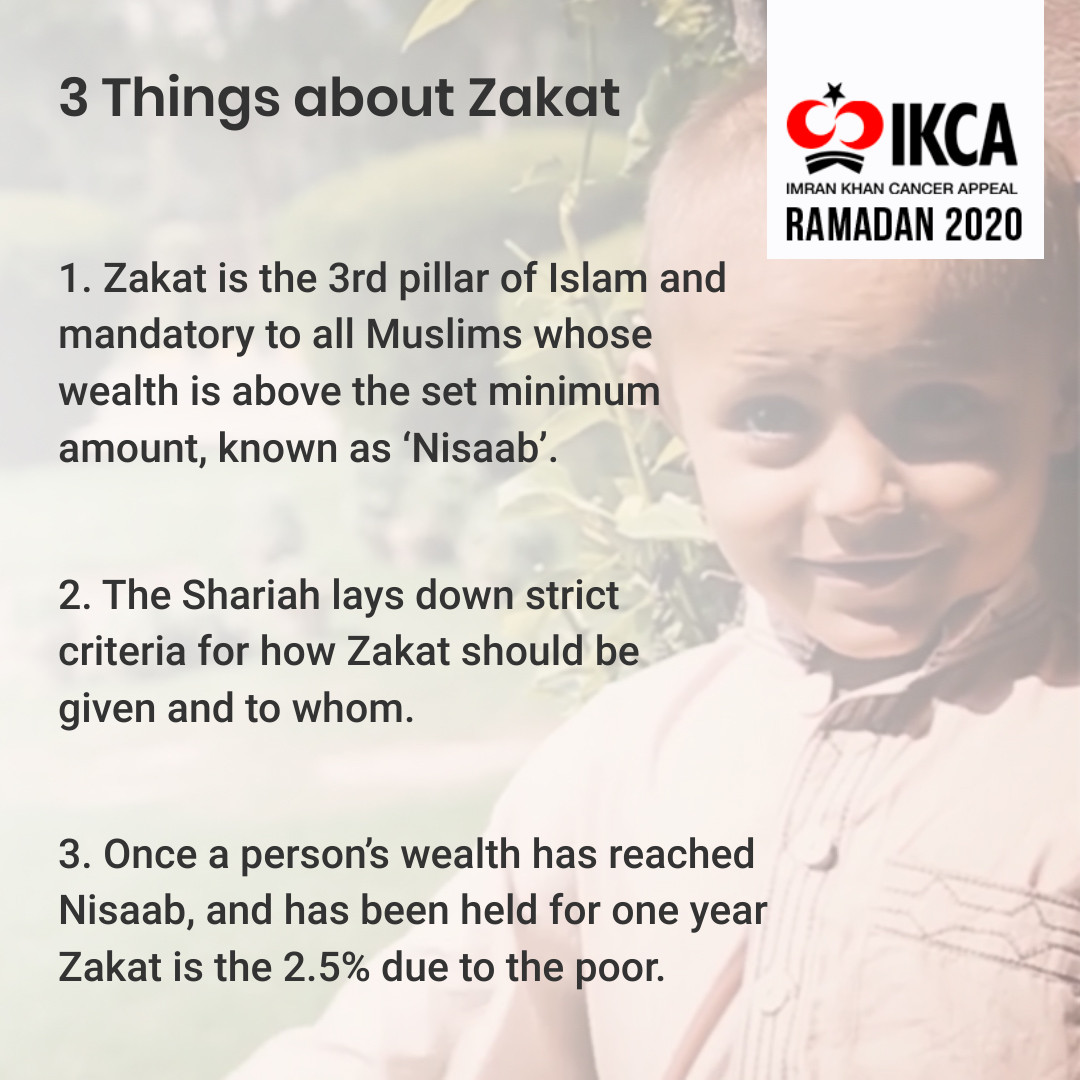 3 Things about Zakat

IKCA
IMRAN KHAN CANCER APPEAL
RAMADAN 2020

1. Zakat is the 3rd pillar of Islam and mandatory to all Muslims whose wealth is above the set minimum amount, known as ‘Nisaab’.

2. The Shariah lays down strict criteria for how Zakat should be given and to whom.

3. Once a person’s wealth has reached Nisaab, and has been held for one year Zakat is the 2.5% due to the poor.