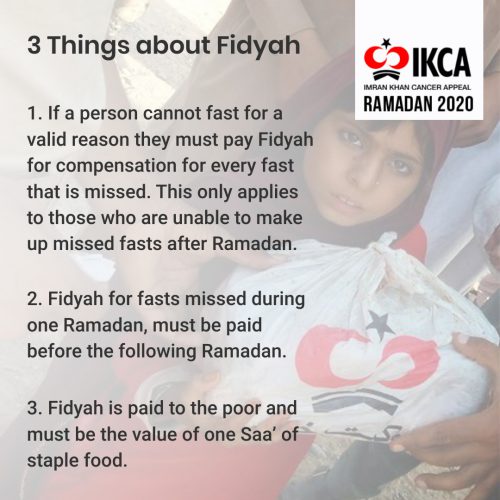 3 Things about Fidyah

IKCA
IMRAN KHAN CANCER APPEAL
RAMADAN 2020

1. If a person cannot fast for a valid reason they must pay Fidyah for compensation for every fast that is missed. This only applies to those who are unable to make up missed fasts after Ramadan.

2. Fidyah for fasts missed during one Ramadan, must be paid before the following Ramadan.

3. Fidyah is paid to the poor and must be the value of one Saa' of staple food.