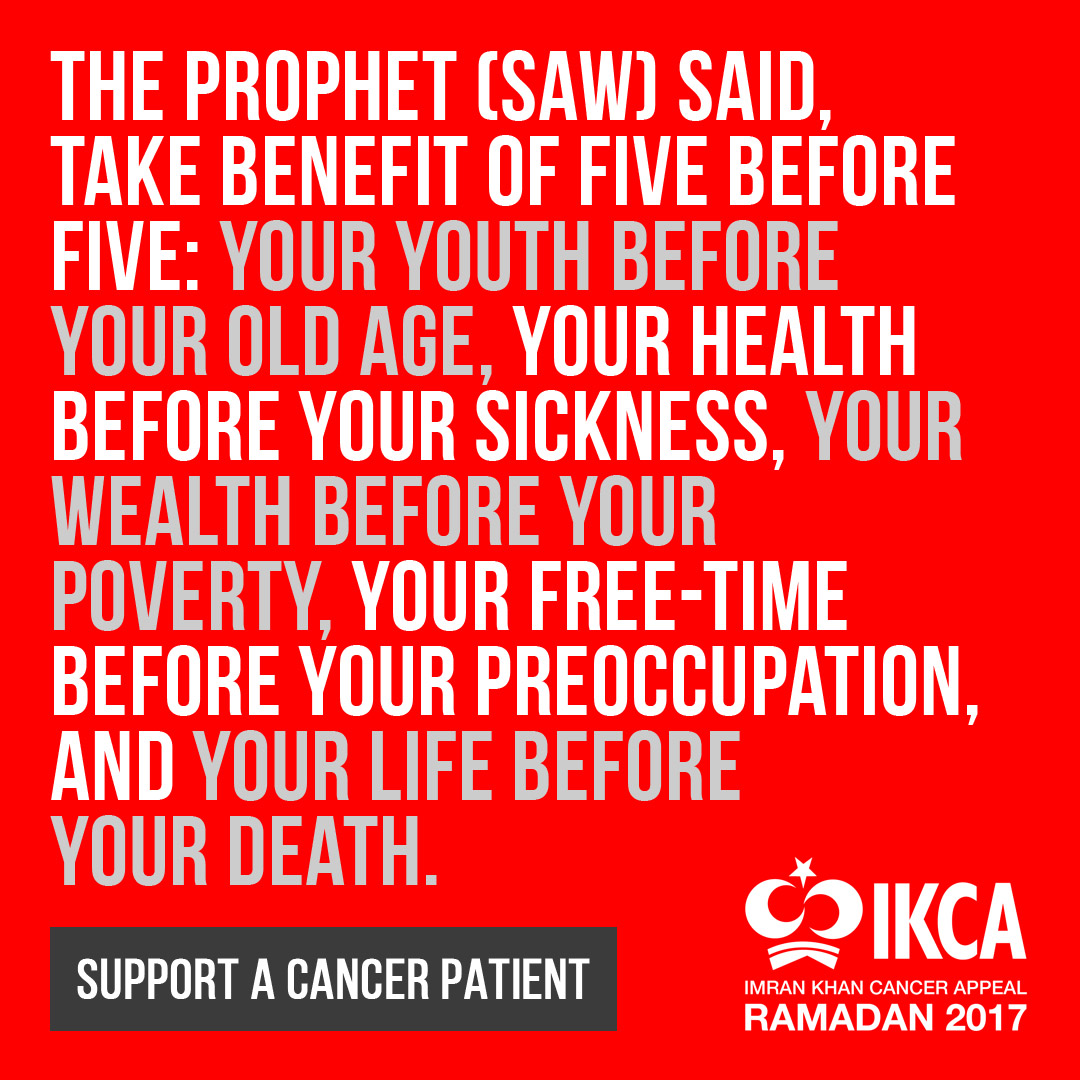 THE PROPHET (SAW) SAID, TAKE BENEFIT OF FIVE BEFORE FIVE: YOUR YOUTH BEFORE YOUR OLD AGE, YOUR HEALTH BEFORE YOUR SICKNESS, YOUR WEALTH BEFORE YOUR POVERTY, YOUR FREE-TIME BEFORE YOUR PREOCCUPATION, AND YOUR LIFE BEFORE YOUR DEATH.

SUPPORT A CANCER PATIENT

IKCA
IMRAN KHAN CANCER APPEAL
RAMADAN 2017